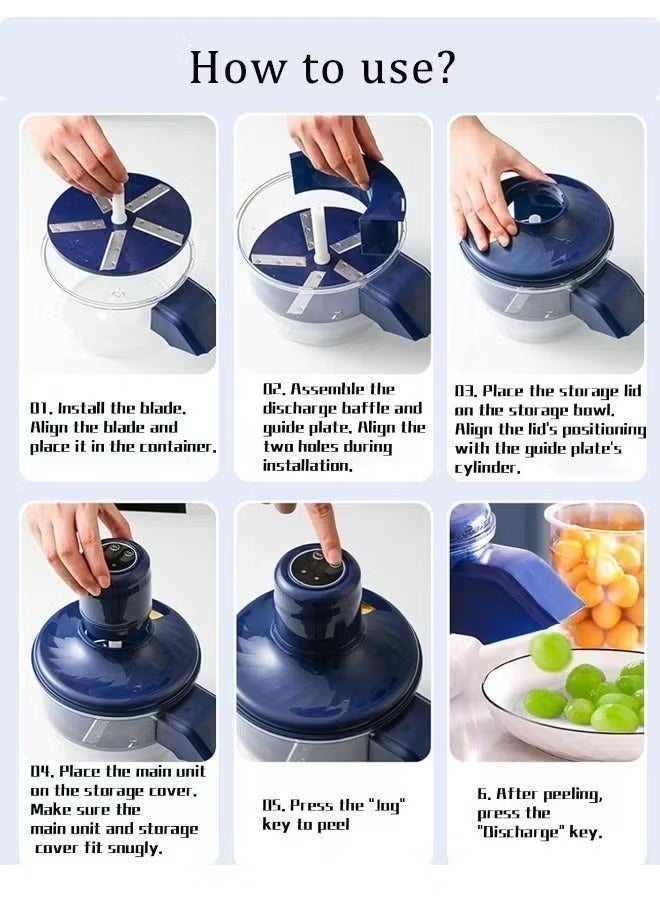 How to use?

01. Install the blade. Align the blade and place it in the container.

02. Assemble the discharge baffle and guide plate. Align the two holes during installation.

03. Place the storage lid on the storage bowl. Align the lid's positioning with the guide plate's cylinder.

04. Place the main unit on the storage cover. Make sure the main unit and storage cover fit snugly.

05. Press the "Jog" key to peel

6. After peeling, press the "Discharge" key.